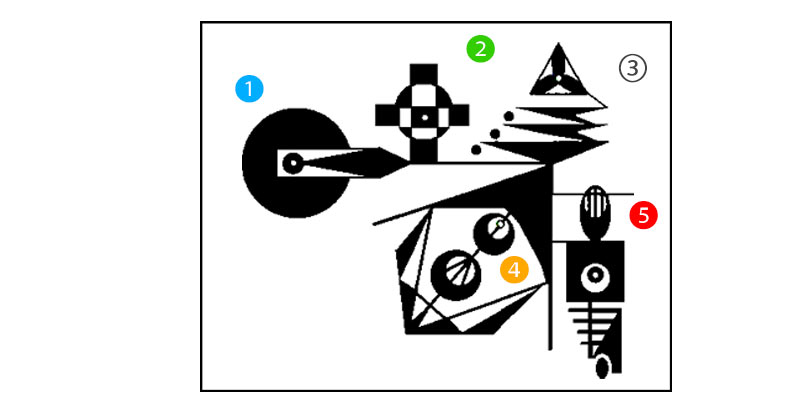 1
2
3
4
5